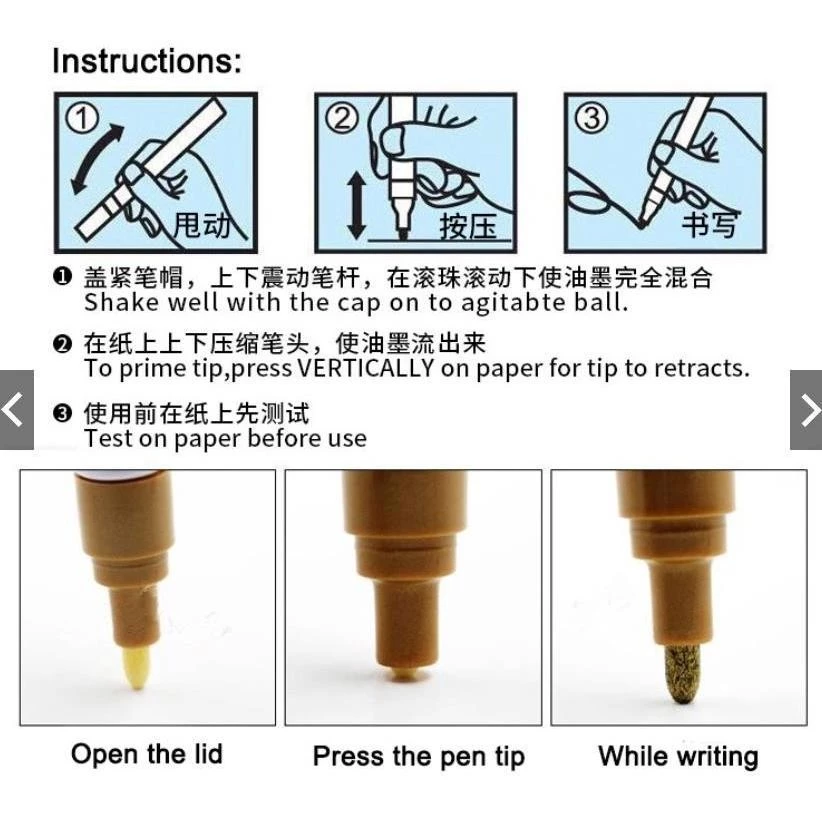 Instructions:

① 甩动

② 按压

③ 书写

❶ 盖紧笔帽，上下震动笔杆，在滚珠滚动下使油墨完全混合
Shake well with the cap on to agitabte ball.

❷ 在纸上上下压缩笔头，使油墨流出来
To prime tip,press VERTICALLY on paper for tip to retracts.

❸ 使用前在纸上先测试
Test on paper before use

Open the lid

Press the pen tip

While writing